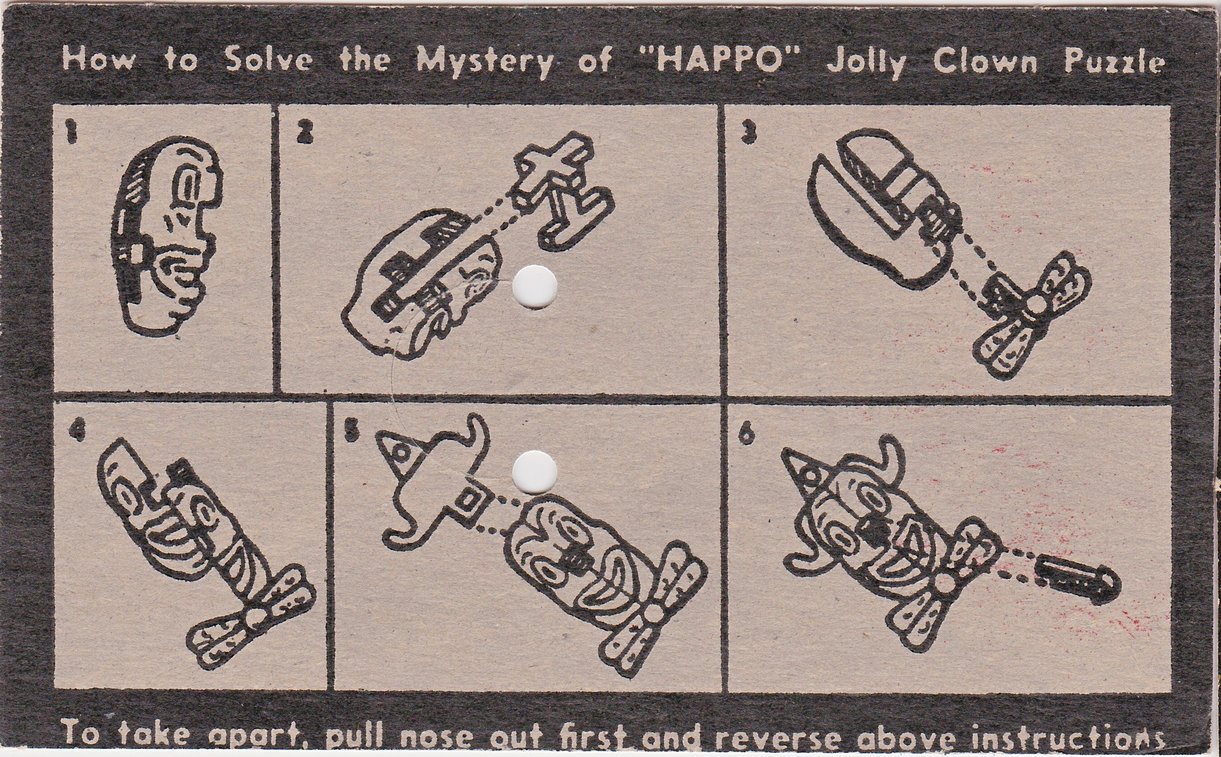 How to Solve the Mystery of "HAPPO" Jolly Clown Puzzle

1

2

3

4

5

6

To take apart, pull nose out first and reverse above instructions