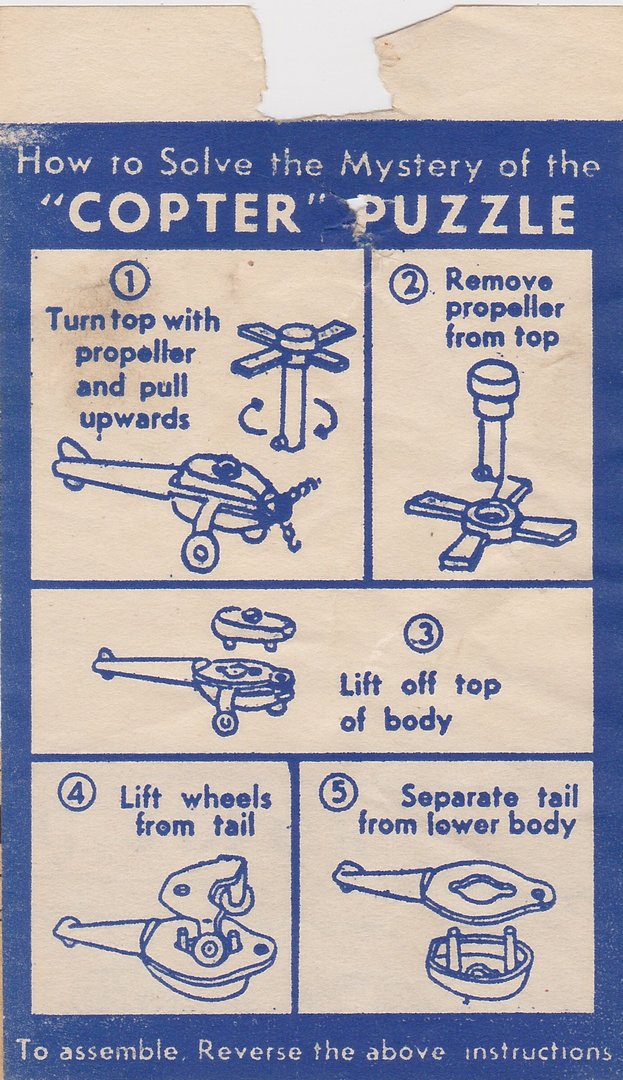 How to Solve the Mystery of the
"COPTER" PUZZLE

① Turn top with propeller and pull upwards

② Remove propeller from top

③ Lift off top of body

④ Lift wheels from tail

⑤ Separate tail from lower body

To assemble, Reverse the above instructions