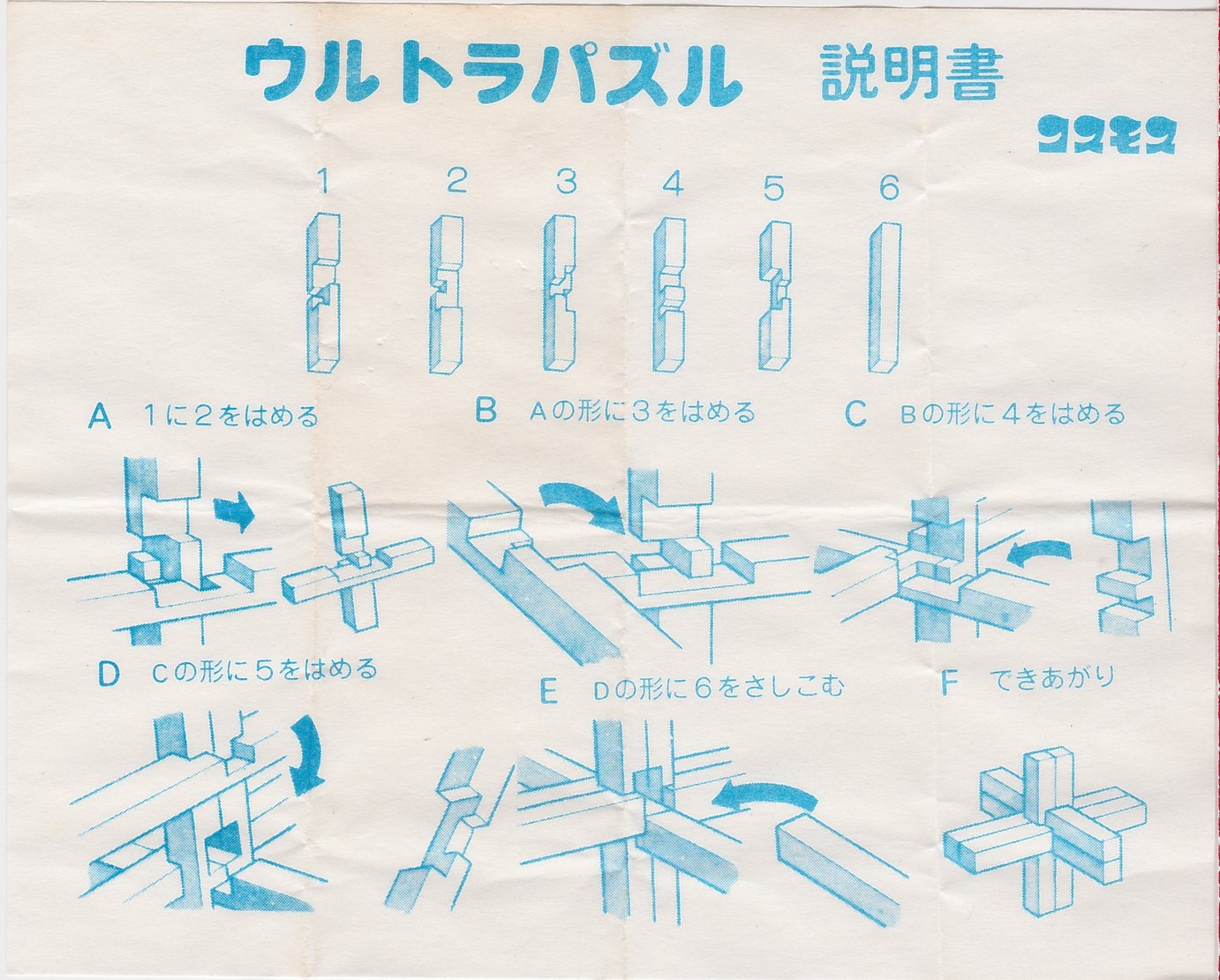 ウルトラパズル　説明書

コスモス

1　2　3　4　5　6

A　1に2をはめる

B　Aの形に3をはめる

C　Bの形に4をはめる

D　Cの形に5をはめる

E　Dの形に6をさしこむ

F　できあがり