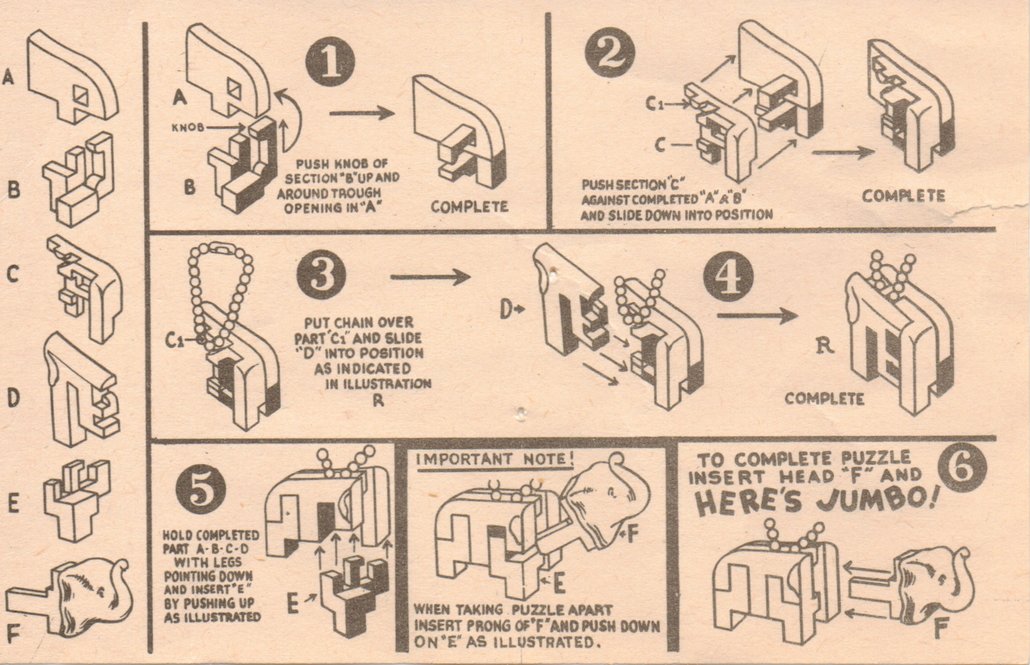 A

B

C

D

E

F

1

A

KNOB

B

PUSH KNOB OF SECTION "B" UP AND AROUND TROUGH OPENING IN "A"

COMPLETE

2

C1

C

PUSH SECTION "C" AGAINST COMPLETED "A" & "B" AND SLIDE DOWN INTO POSITION

COMPLETE

3

C1

PUT CHAIN OVER PART "C1" AND SLIDE "D" INTO POSITION AS INDICATED IN ILLUSTRATION R

D

4

R

COMPLETE

5

HOLD COMPLETED PART A-B-C-D WITH LEGS POINTING DOWN AND INSERT "E" BY PUSHING UP AS ILLUSTRATED

E

IMPORTANT NOTE!

F

E

WHEN TAKING PUZZLE APART INSERT PRONG OF "F" AND PUSH DOWN ON "E" AS ILLUSTRATED.

TO COMPLETE PUZZLE INSERT HEAD "F" AND HERE'S JUMBO!

6

F