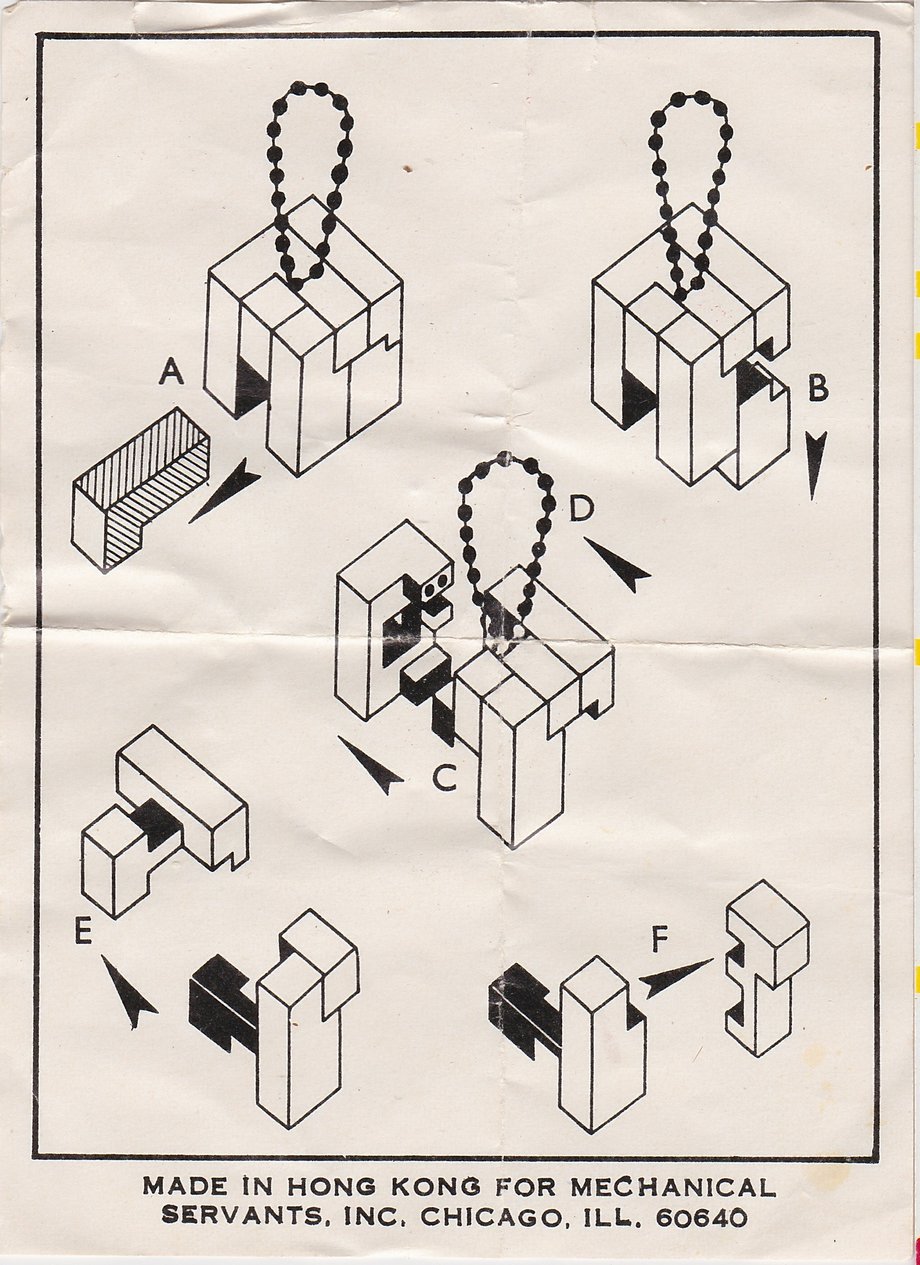 A

B

D

C

E

F

MADE IN HONG KONG FOR MECHANICAL SERVANTS, INC. CHICAGO, ILL. 60640