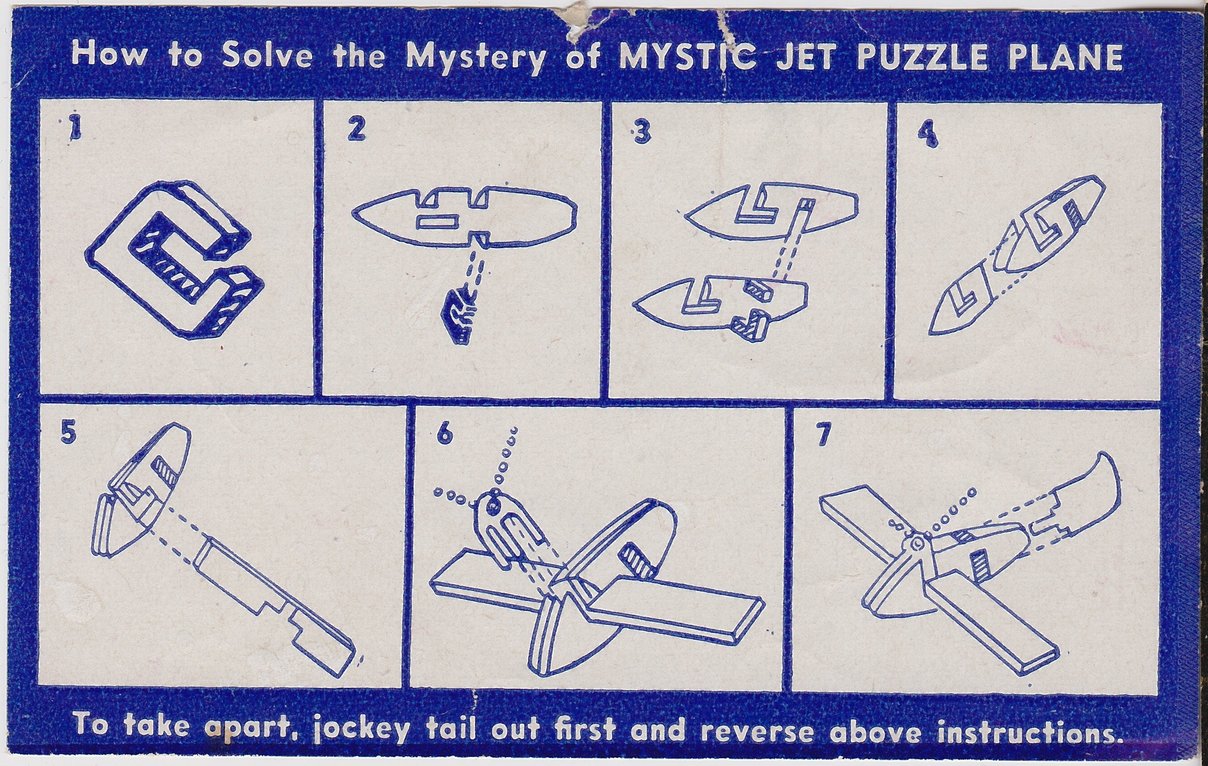 How to Solve the Mystery of MYSTIC JET PUZZLE PLANE

1

2

3

4

5

6

7

To take apart, jockey tail out first and reverse above instructions.