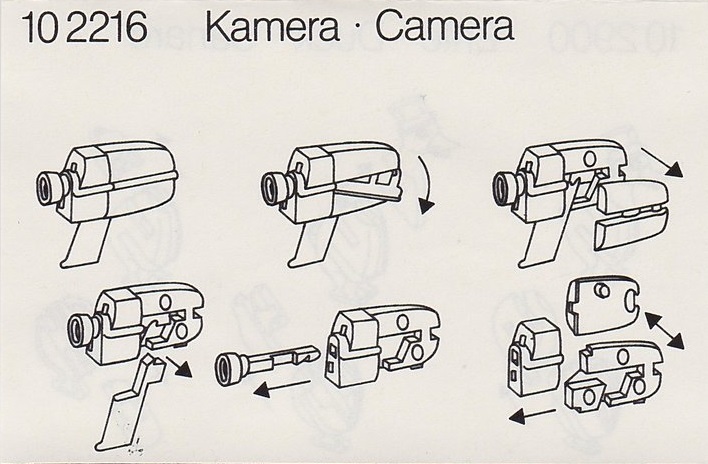 10 2216 Kamera · Camera