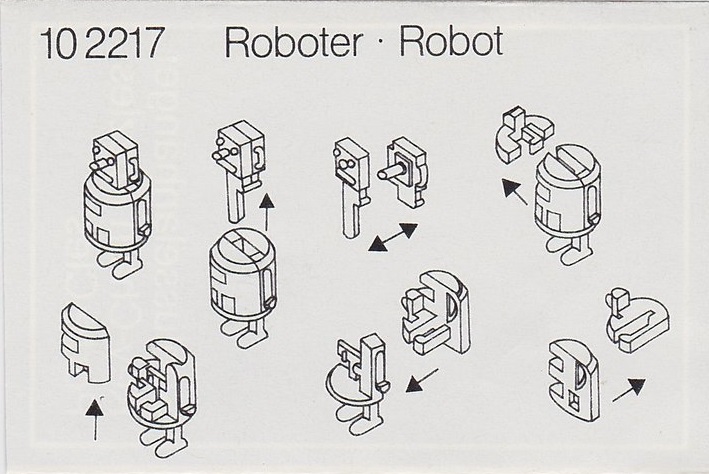 10 2217 Roboter · Robot