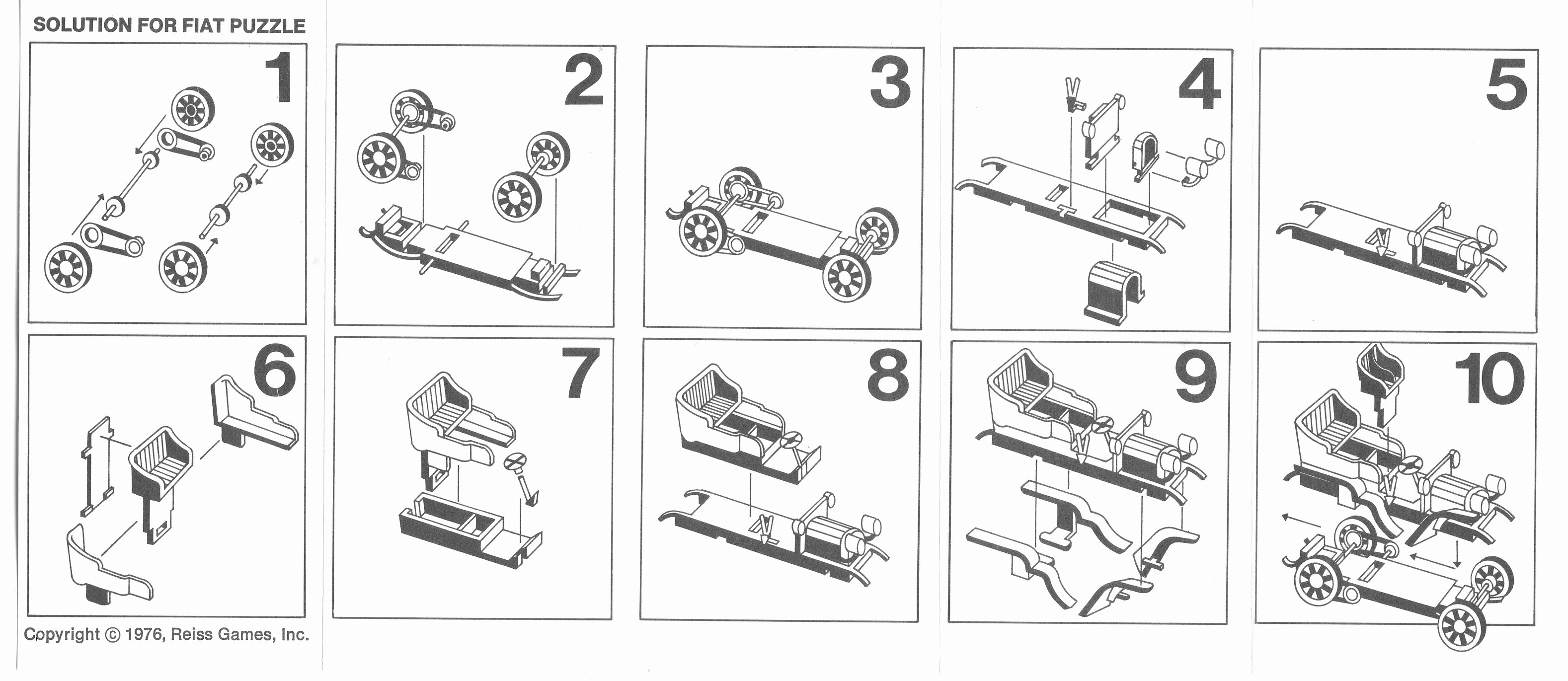 SOLUTION FOR FIAT PUZZLE

1

2

3

4

5

6

7

8

9

10

Copyright © 1976, Reiss Games, Inc.