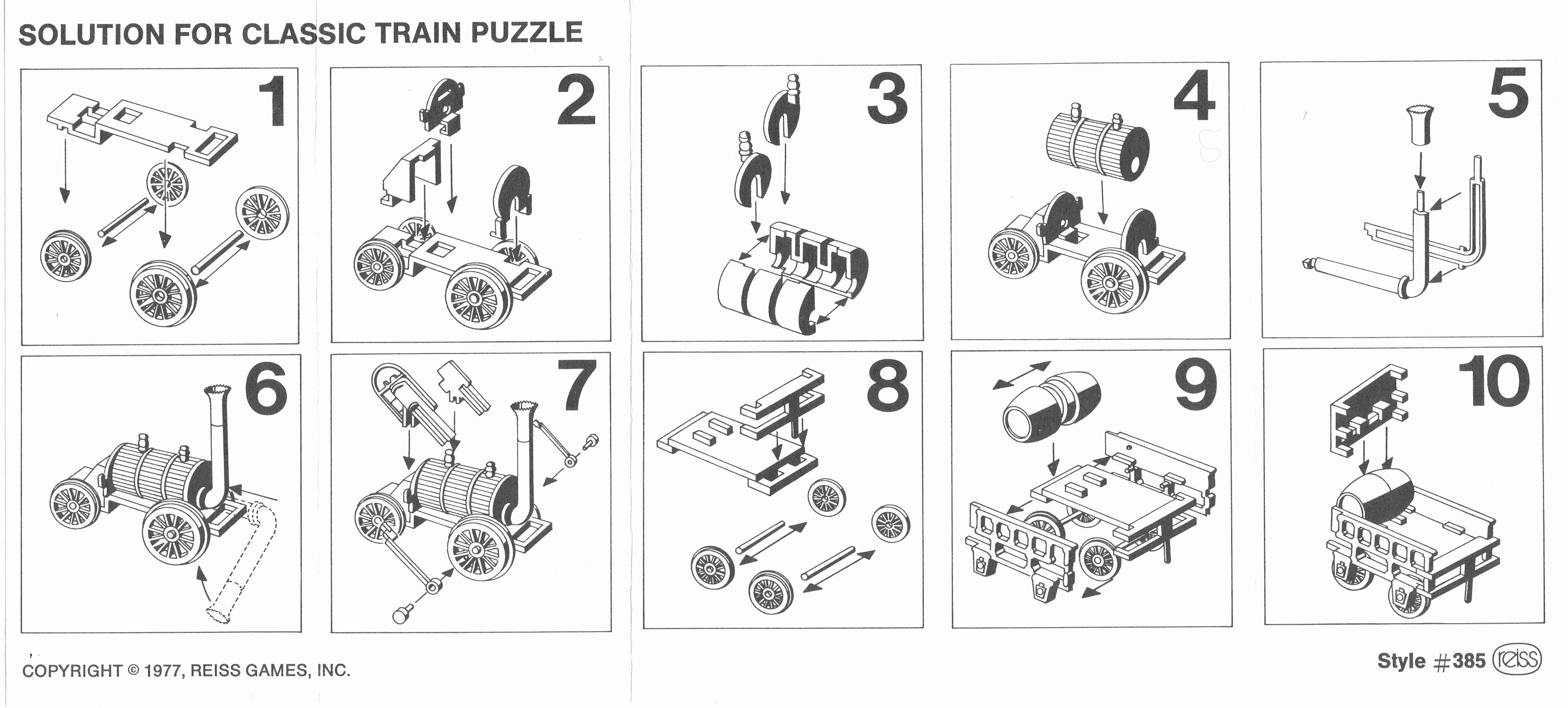 SOLUTION FOR CLASSIC TRAIN PUZZLE

1

2

3

4

5

6

7

8

9

10

COPYRIGHT © 1977, REISS GAMES, INC.

Style #385 reiss