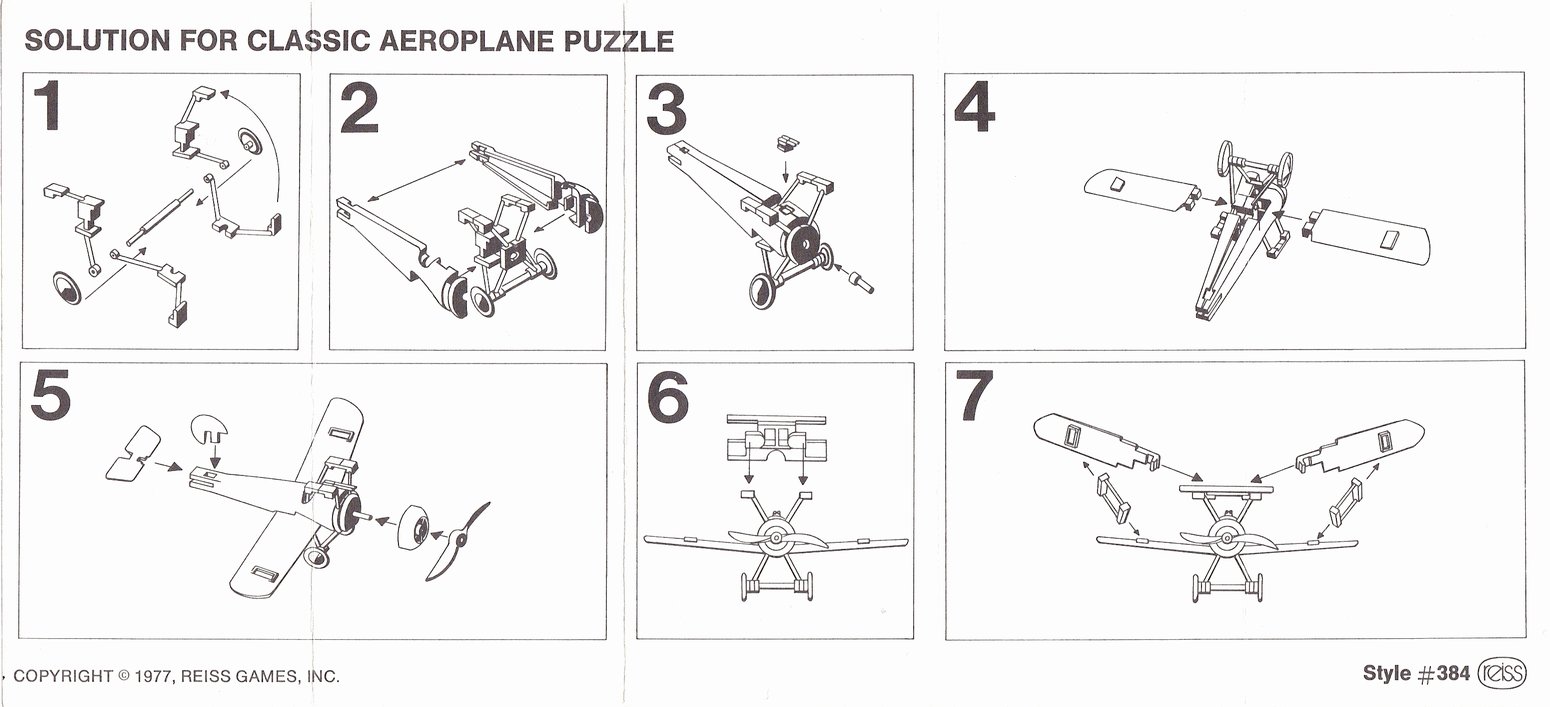 SOLUTION FOR CLASSIC AEROPLANE PUZZLE

1

2

3

4

5

6

7

COPYRIGHT © 1977, REISS GAMES, INC.

Style #384 reiss